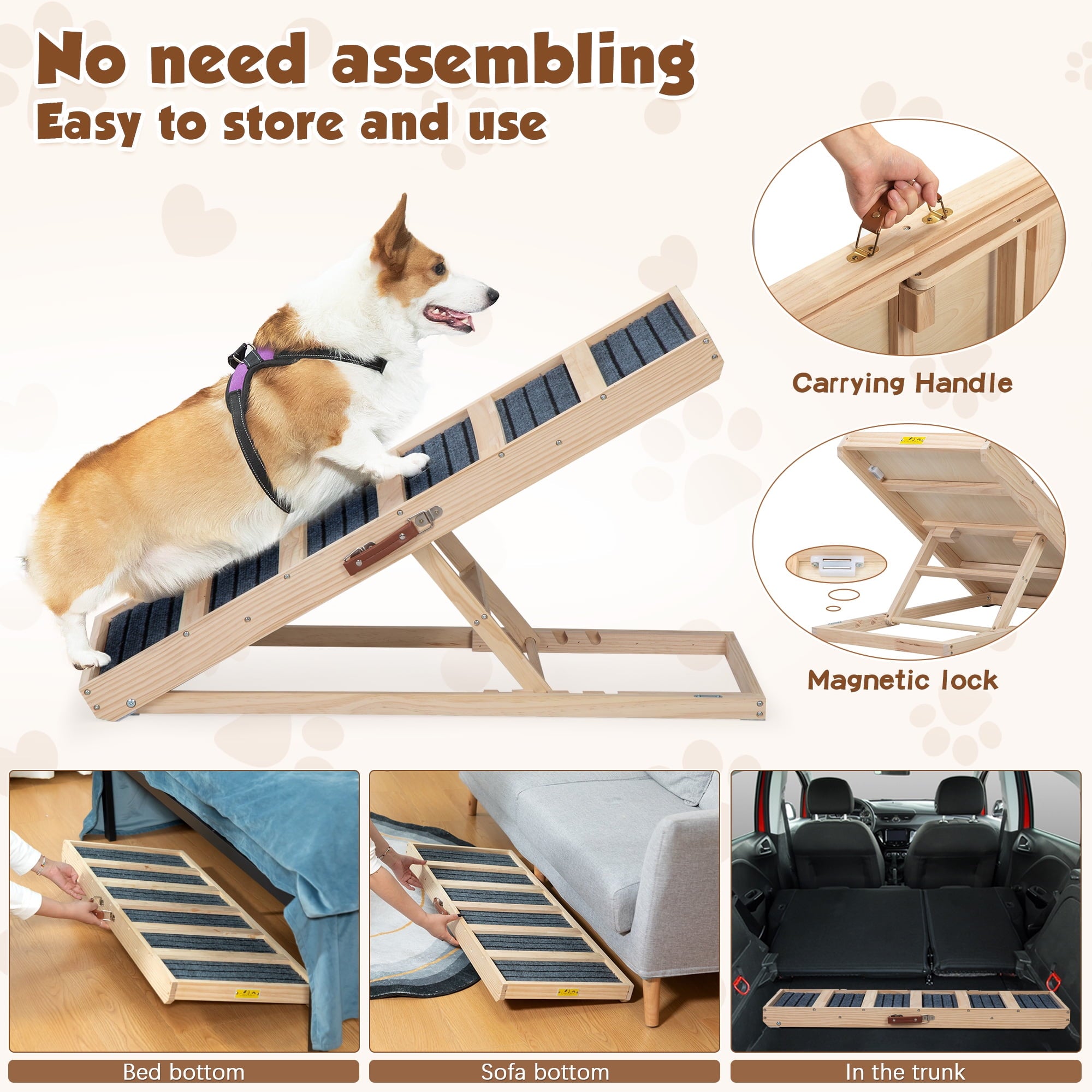 No need assembling
Easy to store and use

Carrying Handle

Magnetic lock

Bed bottom

Sofa bottom

In the trunk