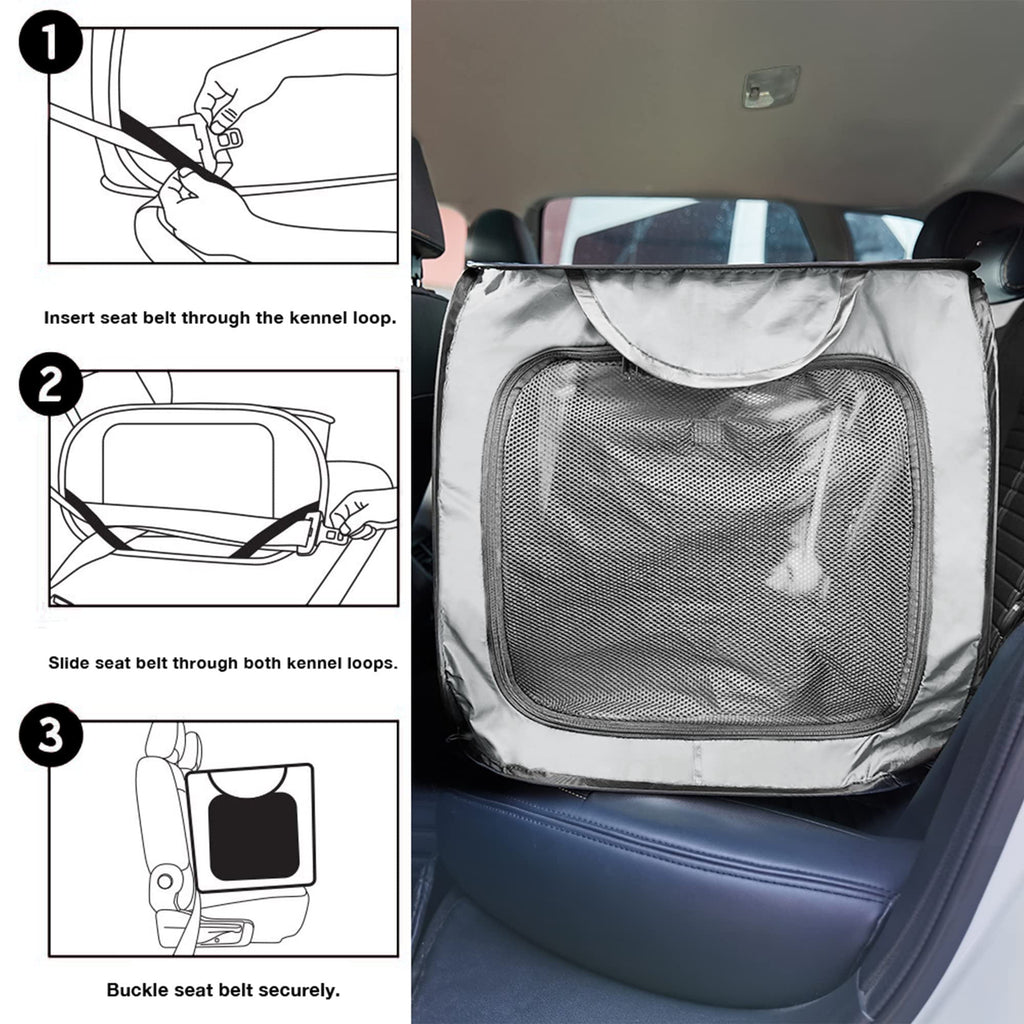 1

Insert seat belt through the kennel loop.

2

Slide seat belt through both kennel loops.

3

Buckle seat belt securely.